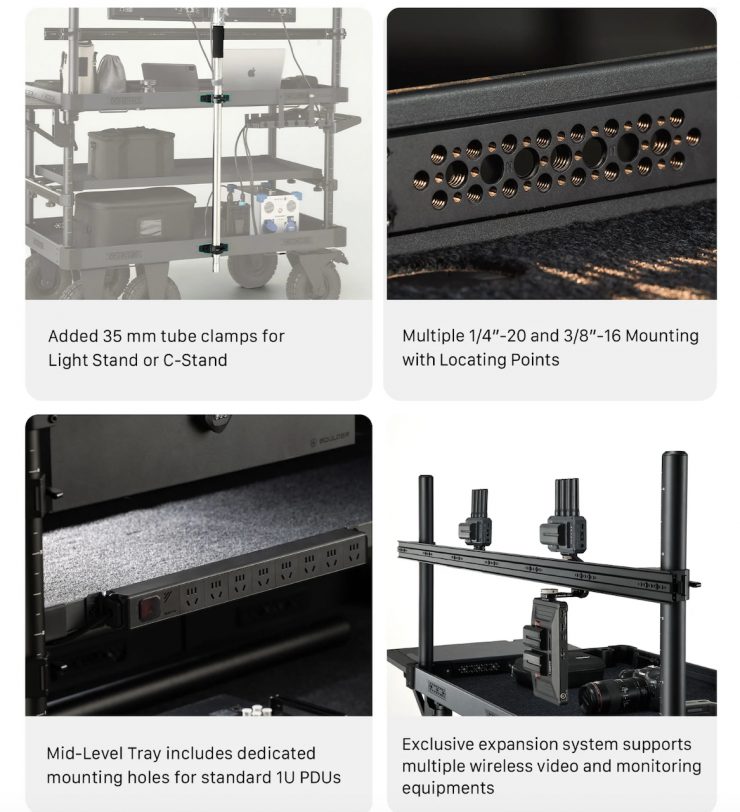 Added 35 mm tube clamps for Light Stand or C-Stand

Multiple 1/4"-20 and 3/8"-16 Mounting with Locating Points

Mid-Level Tray includes dedicated mounting holes for standard 1U PDUs

Exclusive expansion system supports multiple wireless video and monitoring equipments