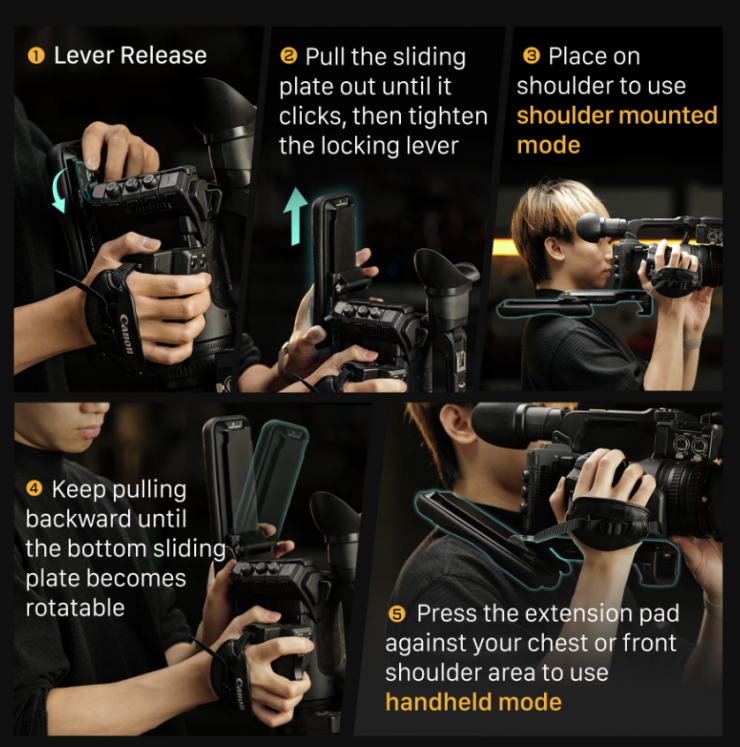 ❶ Lever Release

Canon

❷ Pull the sliding plate out until it clicks, then tighten the locking lever

❸ Place on shoulder to use shoulder mounted mode

❹ Keep pulling backward until the bottom sliding plate becomes rotatable

Canon

❺ Press the extension pad against your chest or front shoulder area to use handheld mode