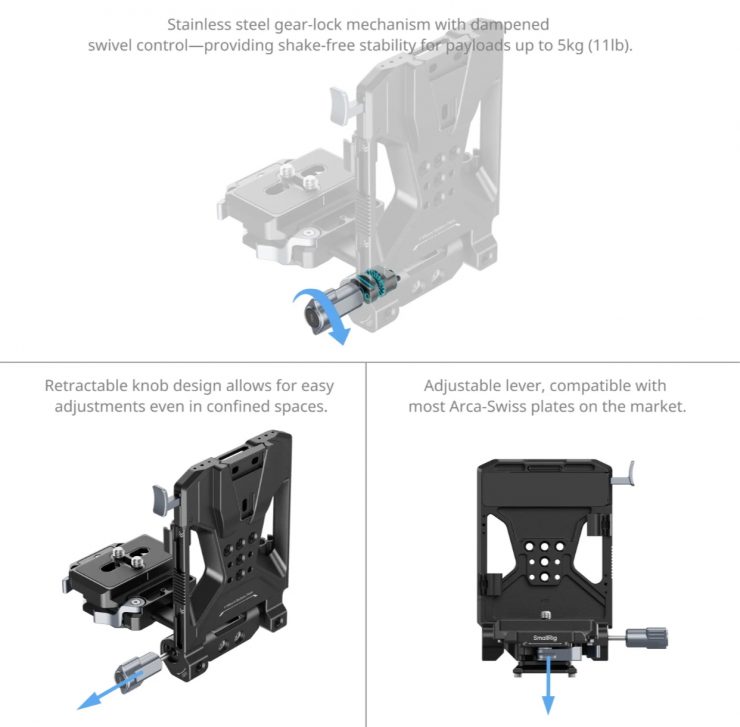 Stainless steel gear-lock mechanism with dampened swivel control—providing shake-free stability for payloads up to 5kg (11lb).

Retractable knob design allows for easy adjustments even in confined spaces.

Adjustable lever, compatible with most Arca-Swiss plates on the market.

SmallRig