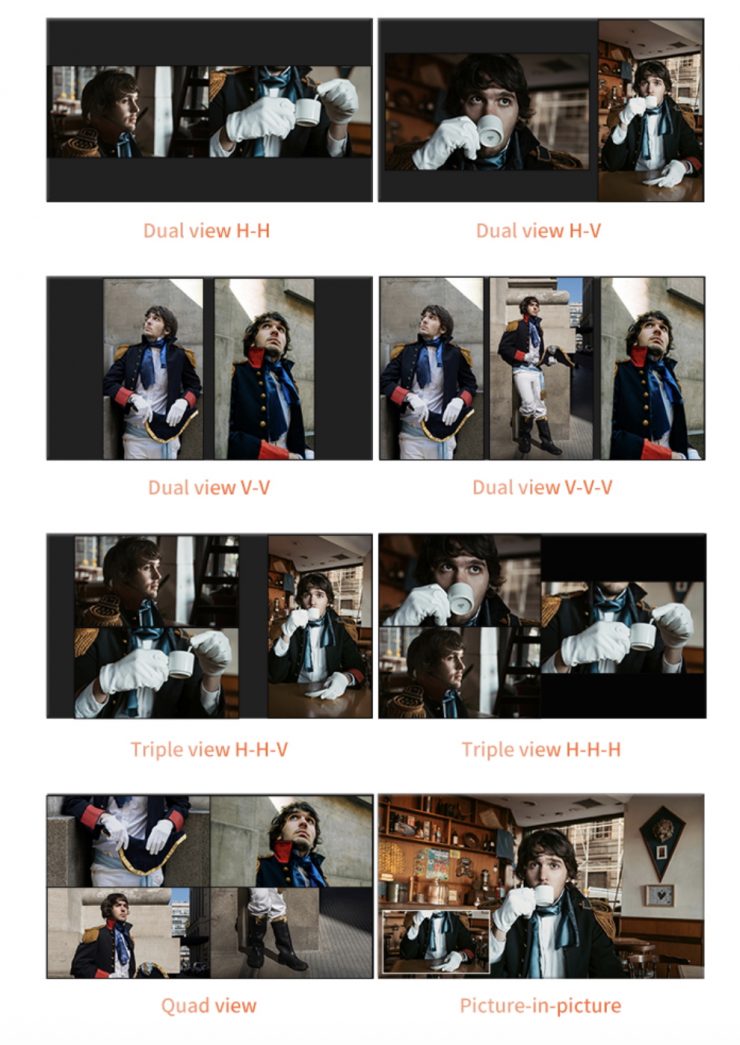 Dual view H-H

Dual view H-V

Dual view V-V

Dual view V-V-V

Triple view H-H-V

Triple view H-H-H

Quad view

Picture-in-picture