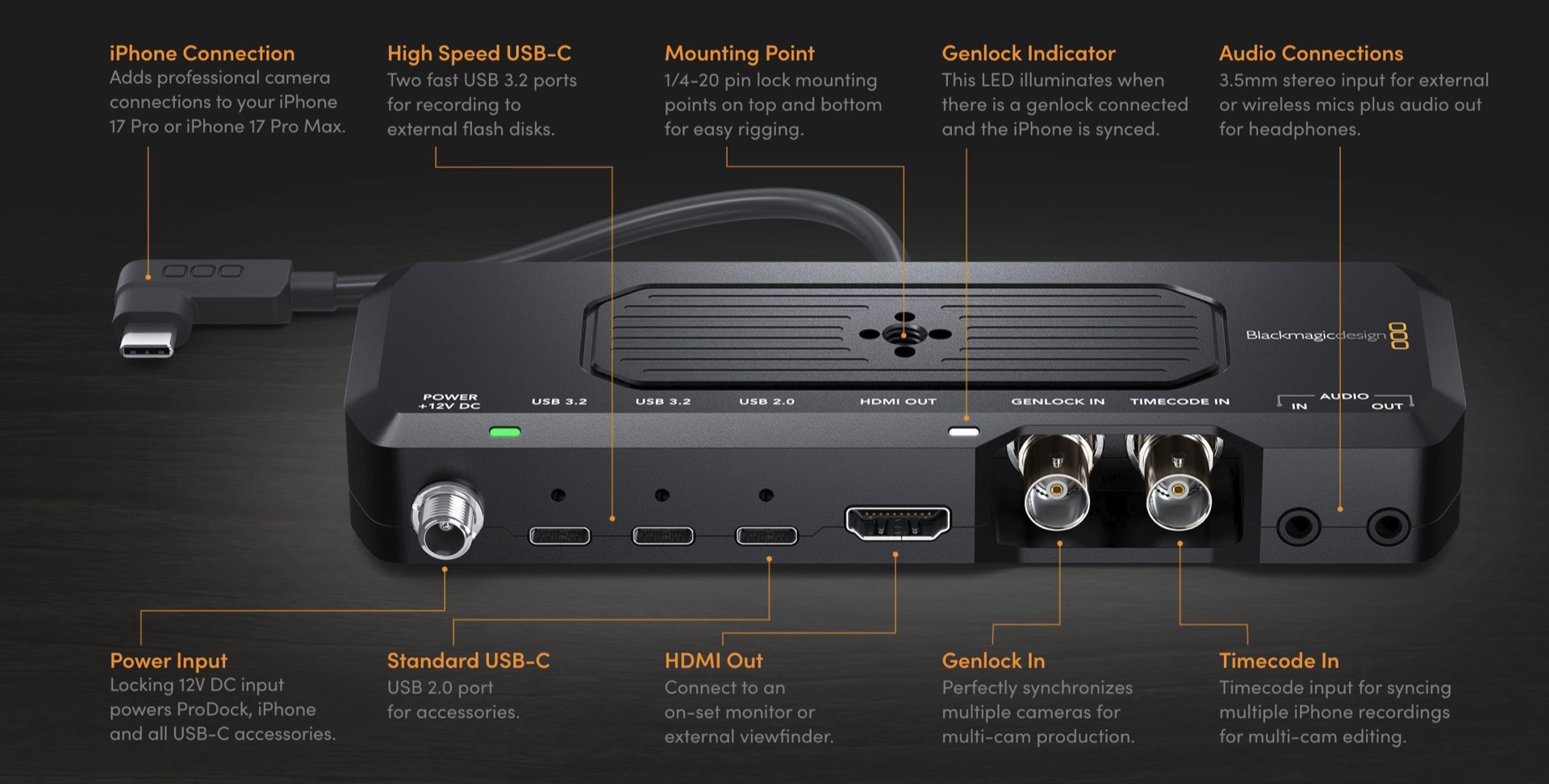 iPhone Connection
Adds professional camera connections to your iPhone 17 Pro or iPhone 17 Pro Max.

High Speed USB-C
Two fast USB 3.2 ports for recording to external flash disks.

Mounting Point
1/4-20 pin lock mounting points on top and bottom for easy rigging.

Genlock Indicator
This LED illuminates when there is a genlock connected and the iPhone is synced.

Audio Connections
3.5mm stereo input for external or wireless mics plus audio out for headphones.

Blackmagicdesign

POWER +12V DC
USB 3.2
USB 3.2
USB 2.0
HDMI OUT
GENLOCK IN
TIMECODE IN
AUDIO
IN
OUT

Power Input
Locking 12V DC input powers ProDock, iPhone and all USB-C accessories.

Standard USB-C
USB 2.0 port for accessories.

HDMI Out
Connect to an on-set monitor or external viewfinder.

Genlock In
Perfectly synchronizes multiple cameras for multi-cam production.

Timecode In
Timecode input for syncing multiple iPhone recordings for multi-cam editing.