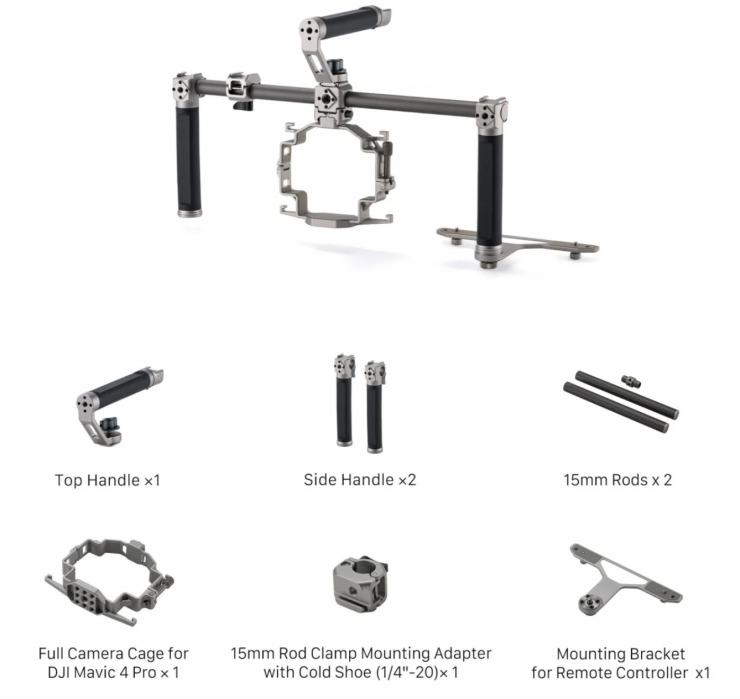 Top Handle ×1

Side Handle ×2

15mm Rods x 2

Full Camera Cage for DJI Mavic 4 Pro × 1

15mm Rod Clamp Mounting Adapter with Cold Shoe (1/4"-20)× 1

Mounting Bracket for Remote Controller x1