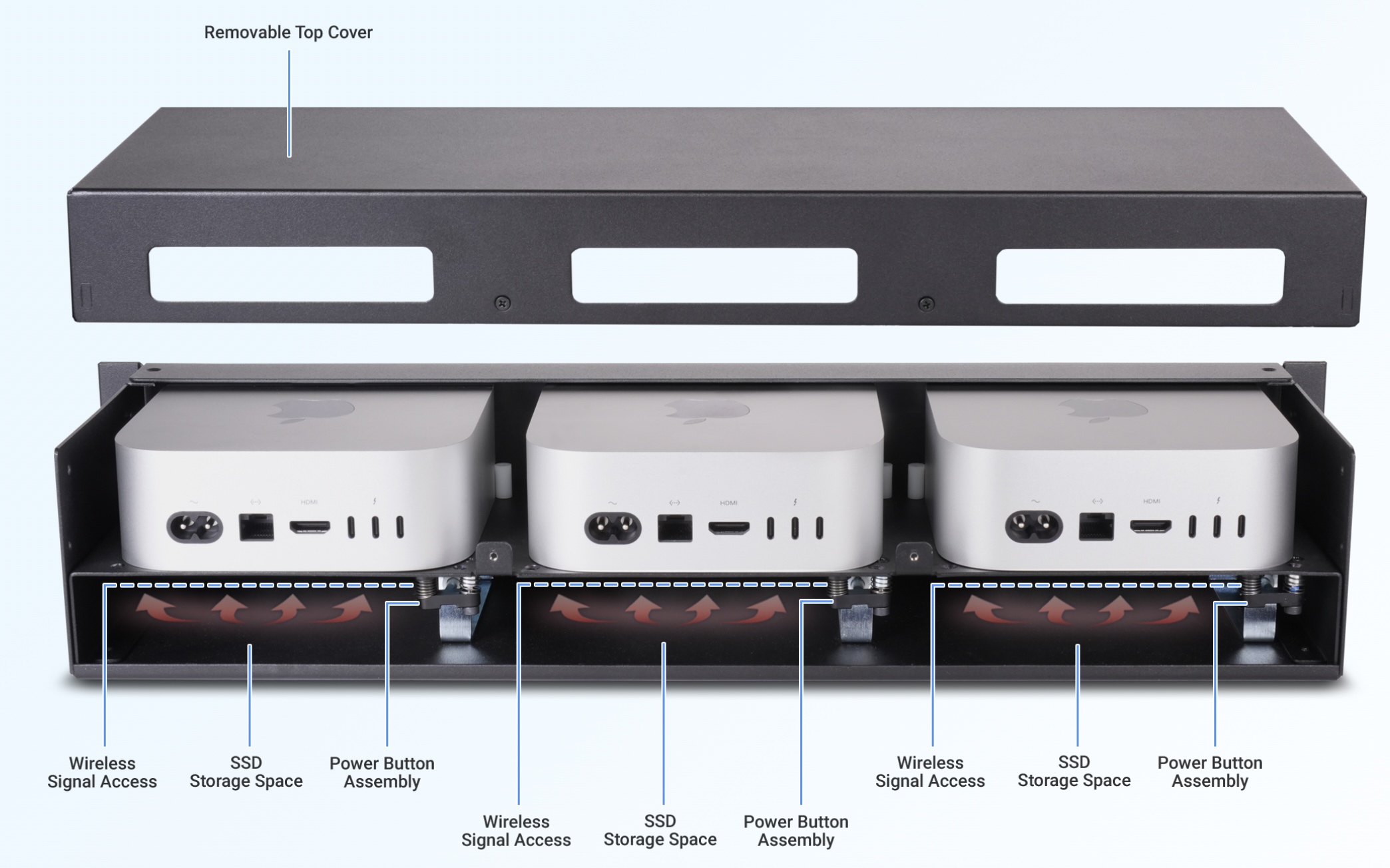 Removable Top Cover

HDMI

HDMI

HDMI

Wireless Signal Access

SSD Storage Space

Power Button Assembly

Wireless Signal Access

SSD Storage Space

Power Button Assembly

Wireless Signal Access

SSD Storage Space

Power Button Assembly