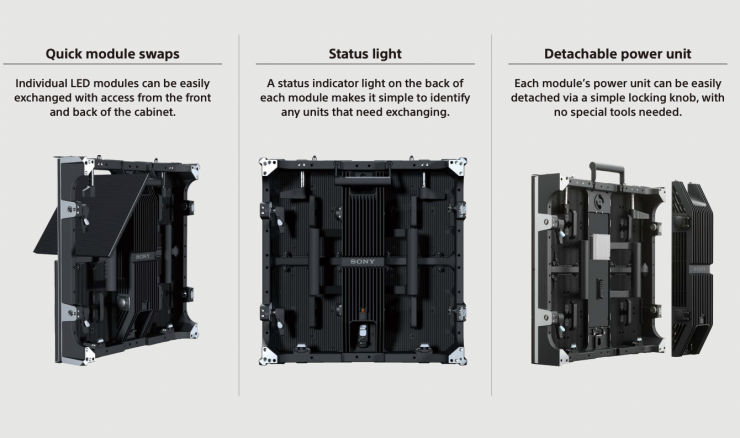 Quick module swaps

Individual LED modules can be easily exchanged with access from the front and back of the cabinet.

SONY

Status light

A status indicator light on the back of each module makes it simple to identify any units that need exchanging.

SONY

Detachable power unit

Each module's power unit can be easily detached via a simple locking knob, with no special tools needed.

SONY