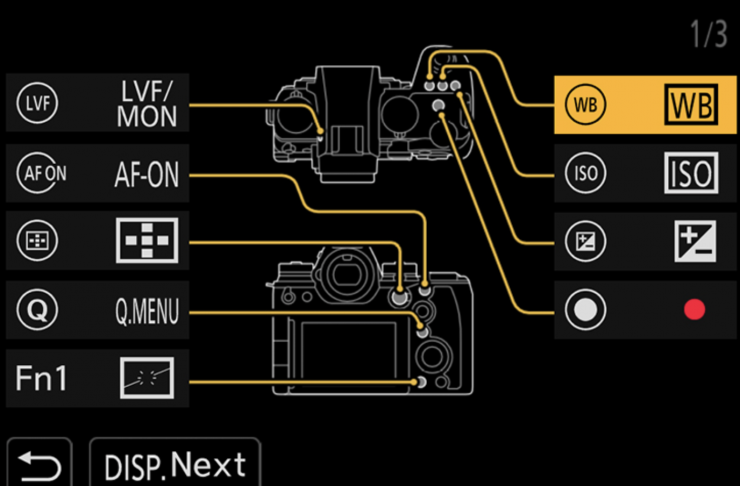 1/3

LVF LVF/MON

AF ON AF-ON

Q Q.MENU

Fn1

WB WB

ISO ISO

DISP. Next