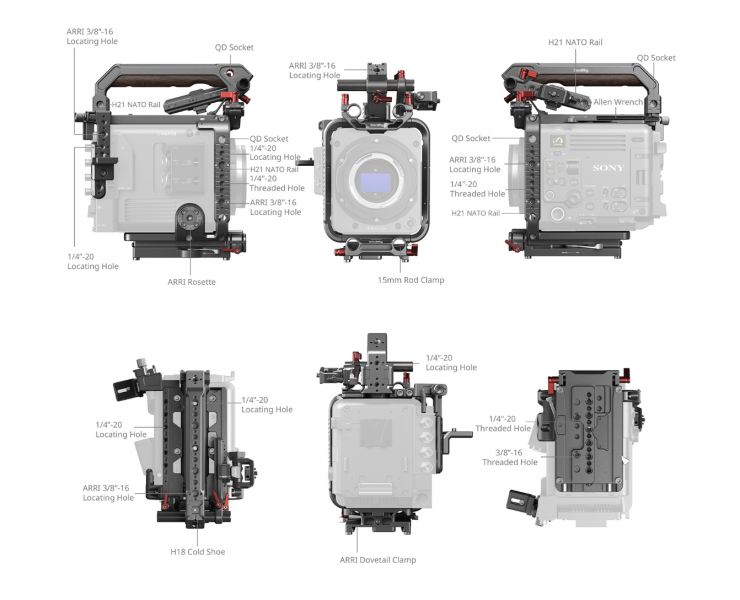 ARRI 3/8"-16
Locating Hole

QD Socket

H21 NATO Rail

QD Socket
1/4"-20
Locating Hole
H21 NATO Rail
1/4"-20
Threaded Hole
ARRI 3/8"-16
Locating Hole

1/4"-20
Locating Hole

ARRI Rosette

ARRI 3/8"-16
Locating Hole

15mm Rod Clamp

H21 NATO Rail

QD Socket

Allen Wrench

QD Socket

ARRI 3/8"-16
Locating Hole

1/4"-20
Threaded Hole

H21 NATO Rail

SONY

1/4"-20
Locating Hole

1/4"-20
Locating Hole

ARRI 3/8"-16
Locating Hole

H18 Cold Shoe

1/4"-20
Locating Hole

ARRI Dovetail Clamp

1/4"-20
Threaded Hole

3/8"-16
Threaded Hole