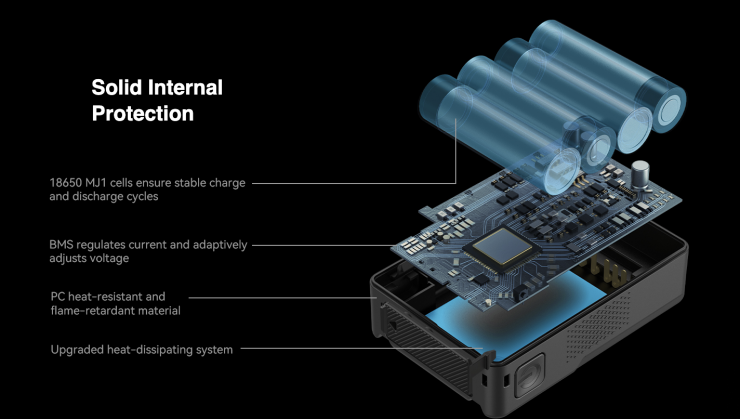 Solid Internal Protection

18650 MJ1 cells ensure stable charge and discharge cycles

BMS regulates current and adaptively adjusts voltage

PC heat-resistant and flame-retardant material

Upgraded heat-dissipating system