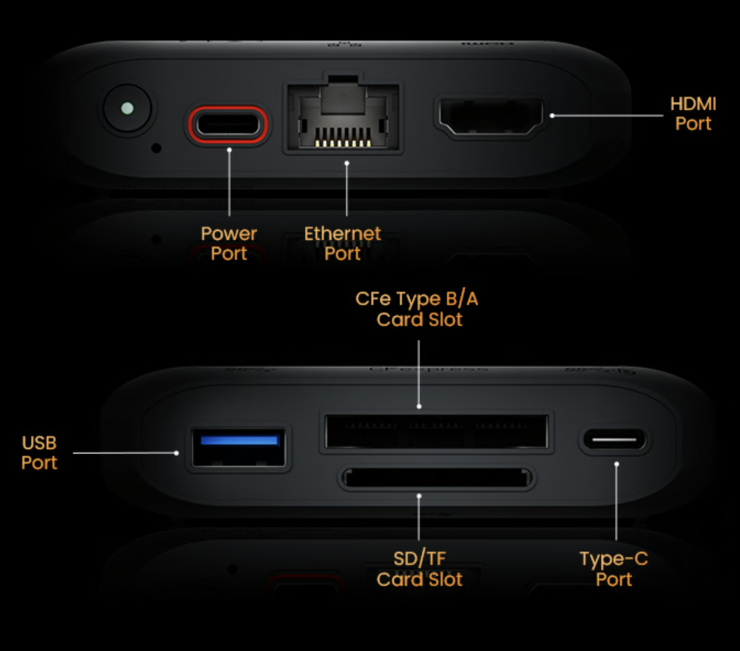 HDMI Port

Power Port

Ethernet Port

CFe Type B/A Card Slot

USB Port

SD/TF Card Slot

Type-C Port