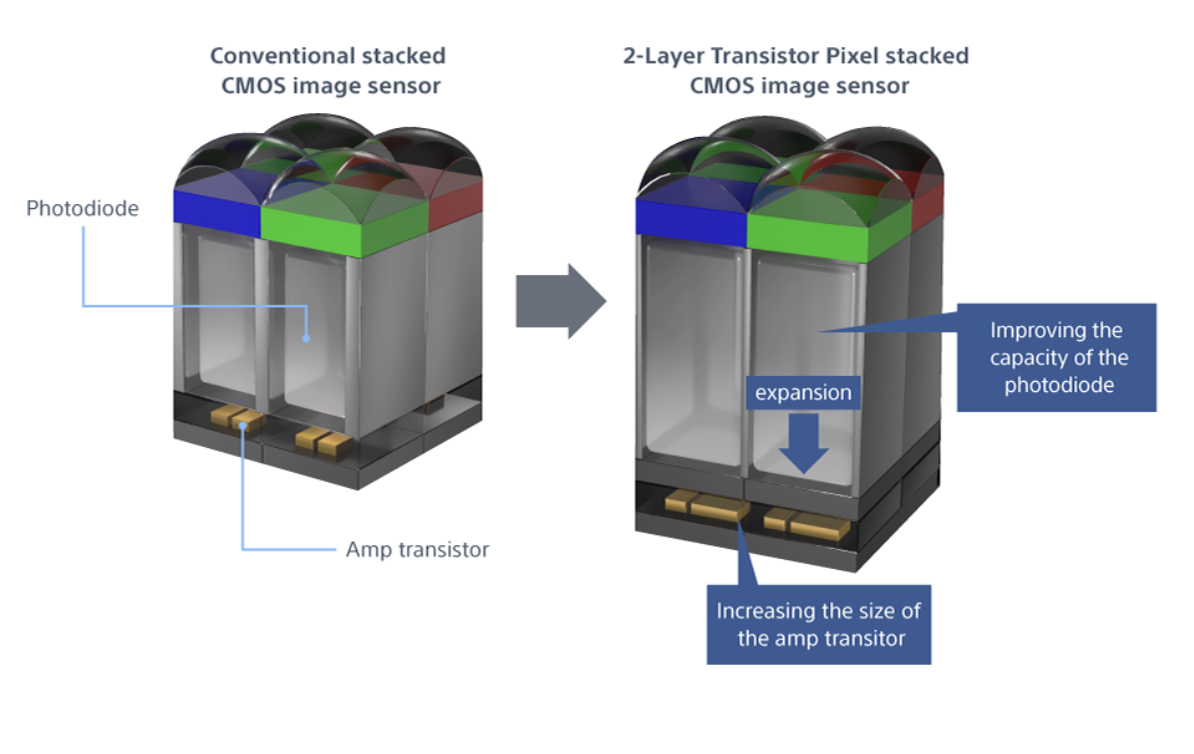 Conventional stacked CMOS image sensor

Photodiode

Amp transistor

2-Layer Transistor Pixel stacked CMOS image sensor

Improving the capacity of the photodiode

expansion

Increasing the size of the amp transitor