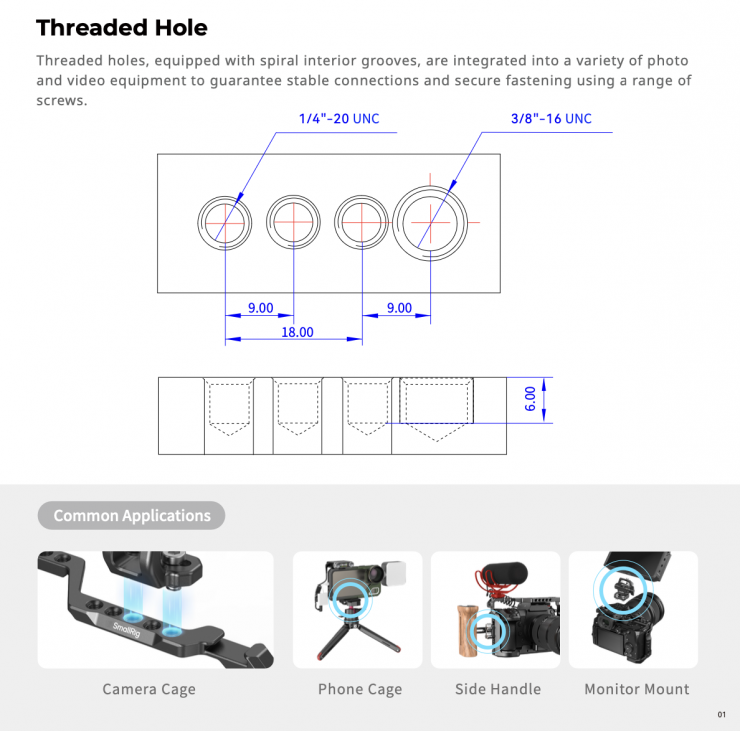 Threaded Hole

Threaded holes, equipped with spiral interior grooves, are integrated into a variety of photo and video equipment to guarantee stable connections and secure fastening using a range of screws.

1/4"-20 UNC

3/8"-16 UNC

9.00

9.00

18.00

6.00

Common Applications

SmallRig

Camera Cage

Phone Cage

Side Handle

Monitor Mount

01