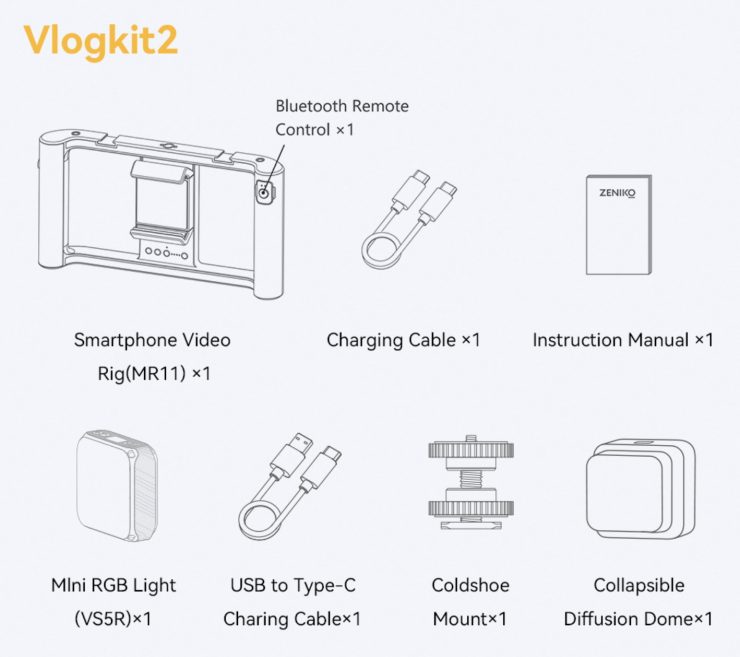 Vlogkit2

Bluetooth Remote Control ×1

ZENIKO

Smartphone Video Rig(MR11) ×1

Charging Cable ×1

Instruction Manual ×1

MIni RGB Light (VS5R)×1

USB to Type-C Charing Cable×1

Coldshoe Mount×1

Collapsible Diffusion Dome×1