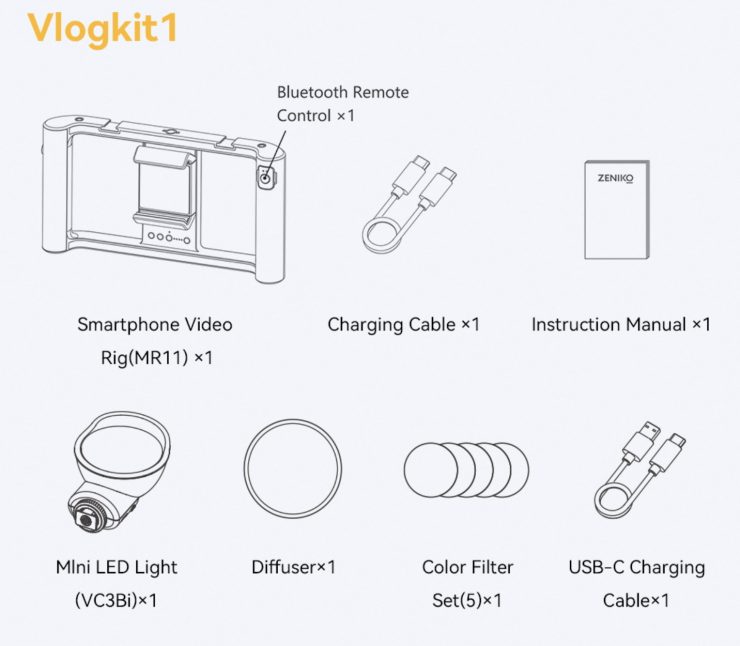 Vlogkit1

Bluetooth Remote Control ×1

ZENIKO

Smartphone Video Rig(MR11) ×1

Charging Cable ×1

Instruction Manual ×1

MIni LED Light (VC3Bi)×1

Diffuser×1

Color Filter Set(5)×1

USB-C Charging Cable×1