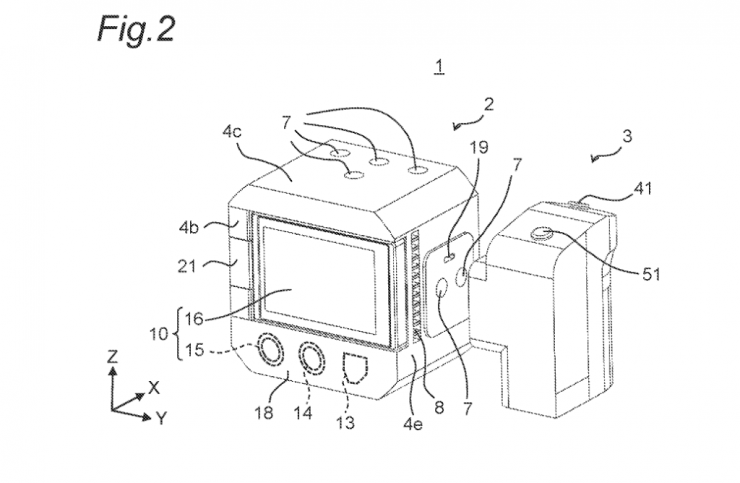 Fig.2

1

2

3

7

4c

19

7

41

4b

21

51

10

16

15

Z

X

Y

18

14

13

4e

8

7