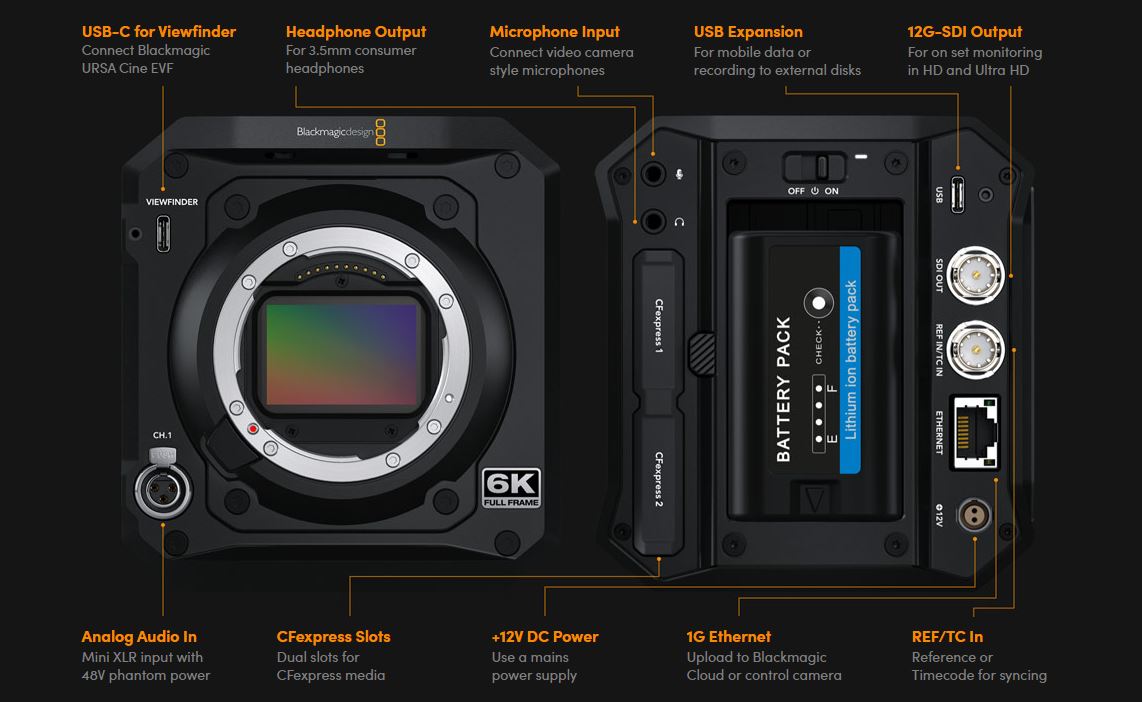 USB-C for Viewfinder
Connect Blackmagic URSA Cine EVF

Headphone Output
For 3.5mm consumer headphones

Microphone Input
Connect video camera style microphones

USB Expansion
For mobile data or recording to external disks

12G-SDI Output
For on set monitoring in HD and Ultra HD

Blackmagicdesign

VIEWFINDER

CH.1

6K
FULL FRAME

CFexpress 1

CFexpress 2

OFF ON

BATTERY PACK
CHECK
E F
Lithium ion battery pack

USB

SDI OUT

REF IN/TC IN

ETHERNET

12V

Analog Audio In
Mini XLR input with 48V phantom power

CFexpress Slots
Dual slots for CFexpress media

+12V DC Power
Use a mains power supply

1G Ethernet
Upload to Blackmagic Cloud or control camera

REF/TC In
Reference or Timecode for syncing