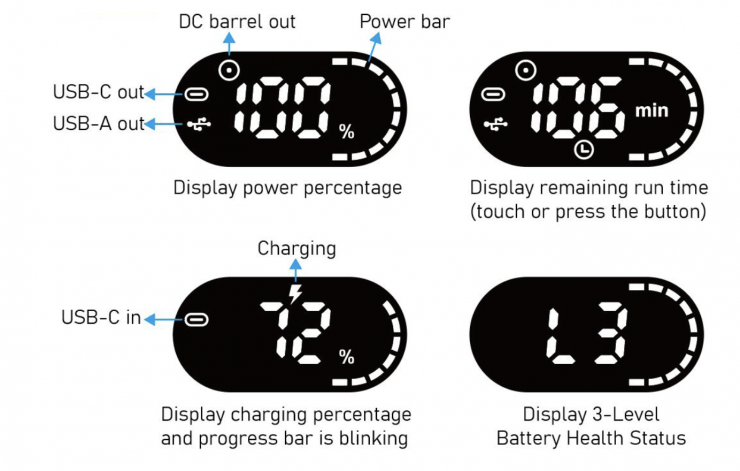 DC barrel out

Power bar

USB-C out

USB-A out

100 %

Display power percentage

106 min

Display remaining run time (touch or press the button)

Charging

USB-C in

72 %

Display charging percentage and progress bar is blinking

L3

Display 3-Level Battery Health Status