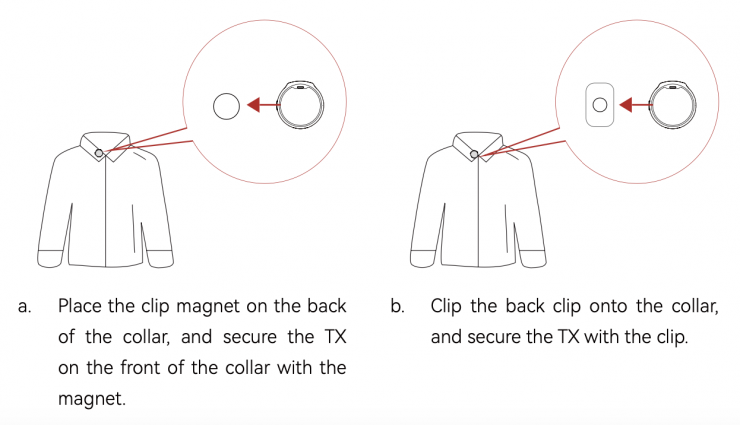 a. Place the clip magnet on the back of the collar, and secure the TX on the front of the collar with the magnet.

b. Clip the back clip onto the collar, and secure the TX with the clip.