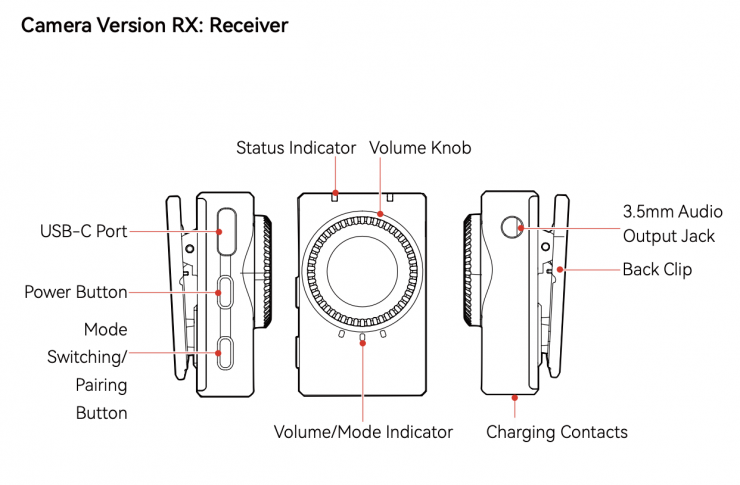 Camera Version RX: Receiver

Status Indicator

Volume Knob

USB-C Port

Power Button

Mode Switching/ Pairing Button

3.5mm Audio Output Jack

Back Clip

Volume/Mode Indicator

Charging Contacts