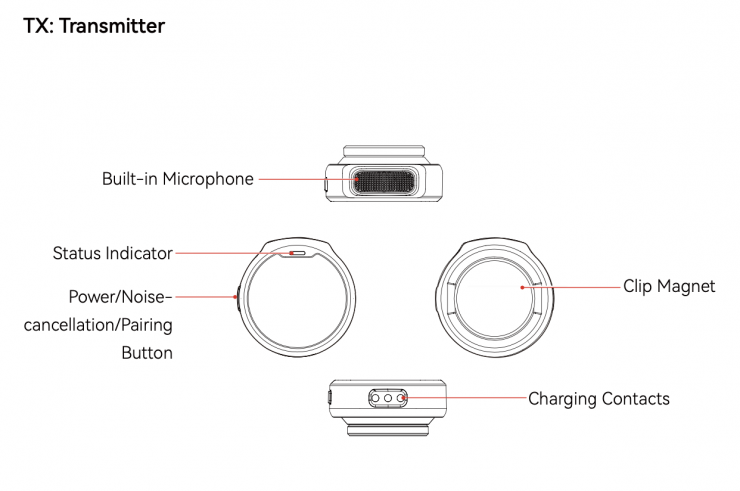 TX: Transmitter

Built-in Microphone

Status Indicator

Power/Noise-cancellation/Pairing Button

Clip Magnet

Charging Contacts