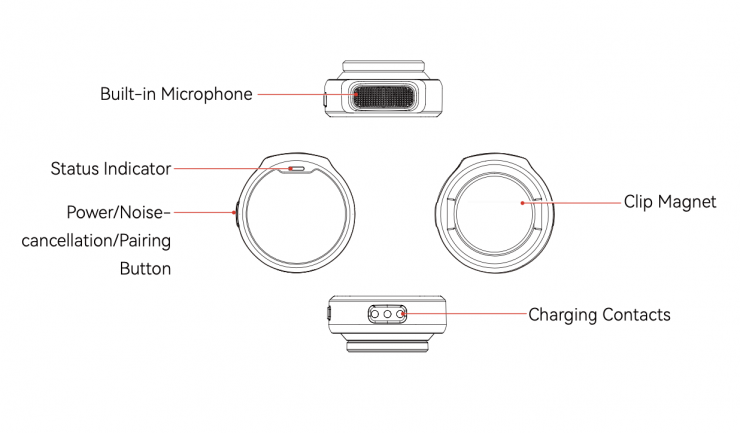 Built-in Microphone

Status Indicator

Power/Noise-cancellation/Pairing Button

Clip Magnet

Charging Contacts