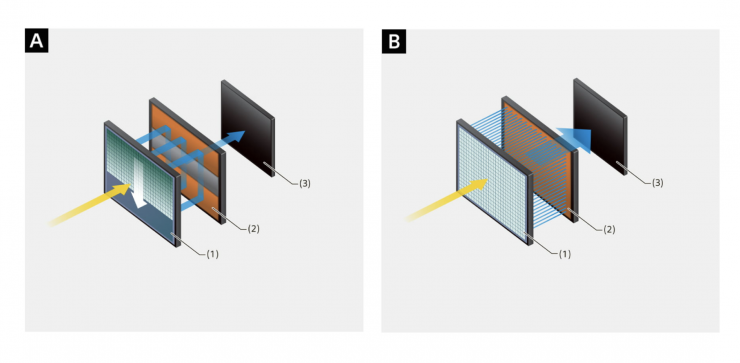 A

(3)

(2)

(1)

B

(3)

(2)

(1)