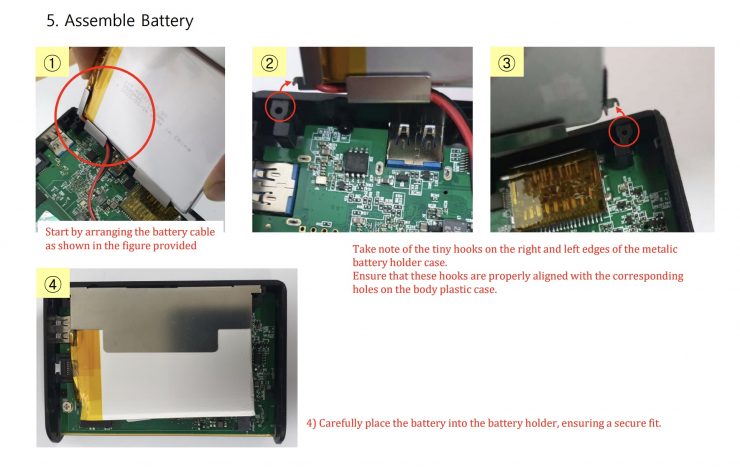 5. Assemble Battery

①

Start by arranging the battery cable as shown in the figure provided

②

③

Take note of the tiny hooks on the right and left edges of the metalic battery holder case.
Ensure that these hooks are properly aligned with the corresponding holes on the body plastic case.

④

4) Carefully place the battery into the battery holder, ensuring a secure fit.