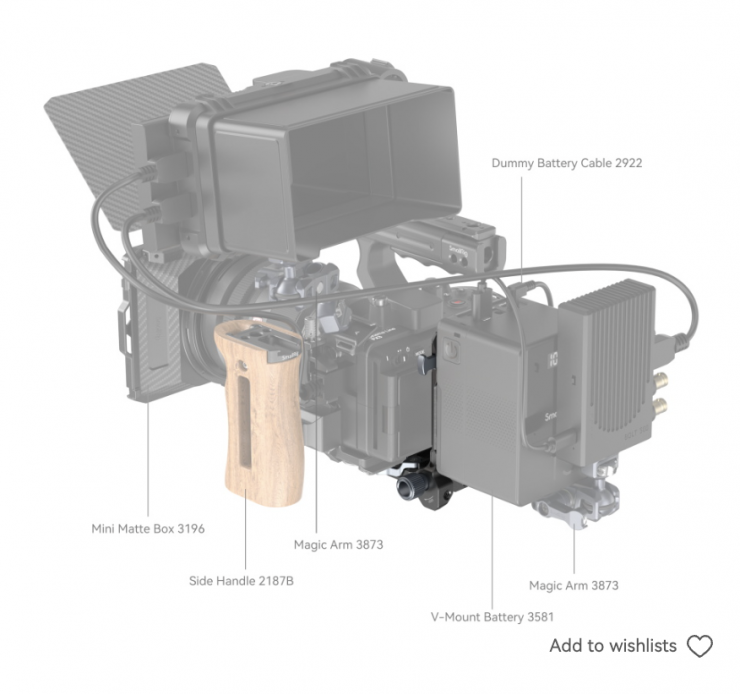 Dummy Battery Cable 2922

Mini Matte Box 3196

Magic Arm 3873

Side Handle 2187B

Magic Arm 3873

V-Mount Battery 3581

Add to wishlists