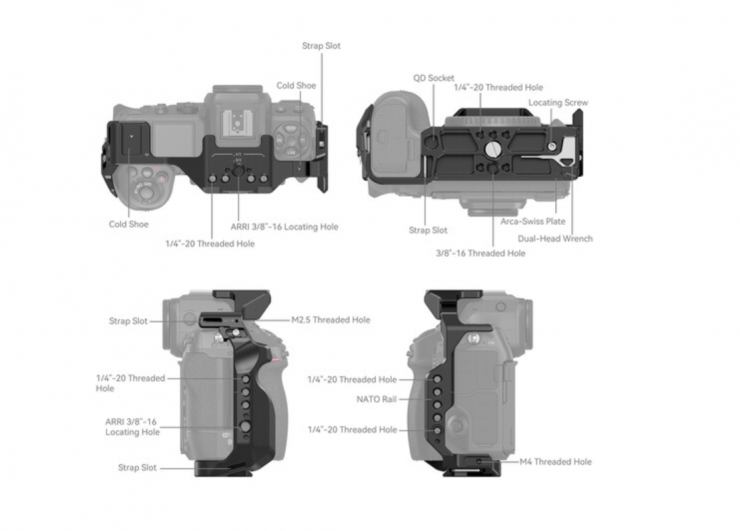 Strap Slot
Cold Shoe
Cold Shoe
ARRI 3/8"-16 Locating Hole
1/4"-20 Threaded Hole

QD Socket
1/4"-20 Threaded Hole
Locating Screw
Strap Slot
Arca-Swiss Plate
Dual-Head Wrench
3/8"-16 Threaded Hole

Strap Slot
M2.5 Threaded Hole
1/4"-20 Threaded Hole
ARRI 3/8"-16 Locating Hole
Strap Slot

1/4"-20 Threaded Hole
NATO Rail
1/4"-20 Threaded Hole
M4 Threaded Hole