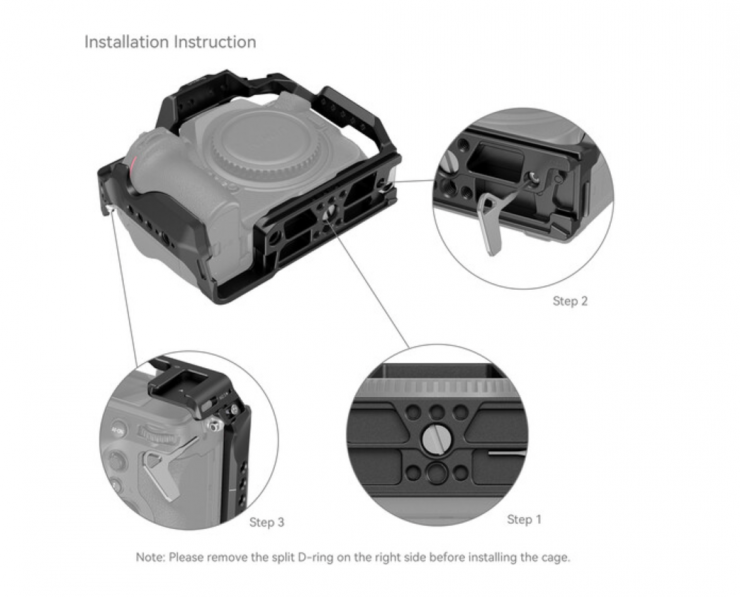 Installation Instruction

Step 2

Step 3

Step 1

Note: Please remove the split D-ring on the right side before installing the cage.