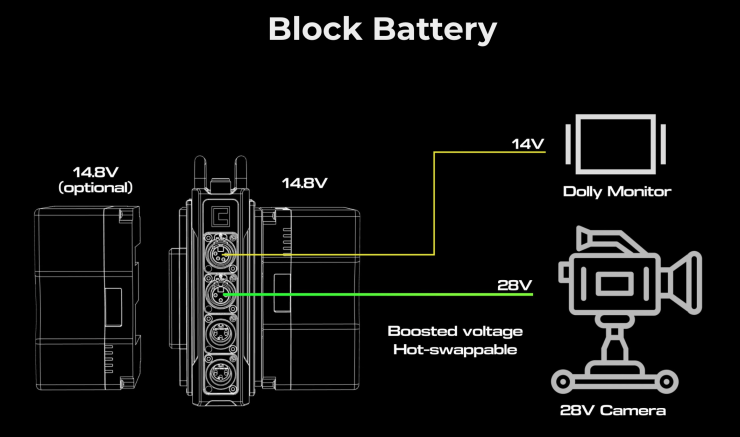 Block Battery

14.8V (optional)

14.8V

14V

Dolly Monitor

28V

Boosted voltage Hot-swappable

28V Camera