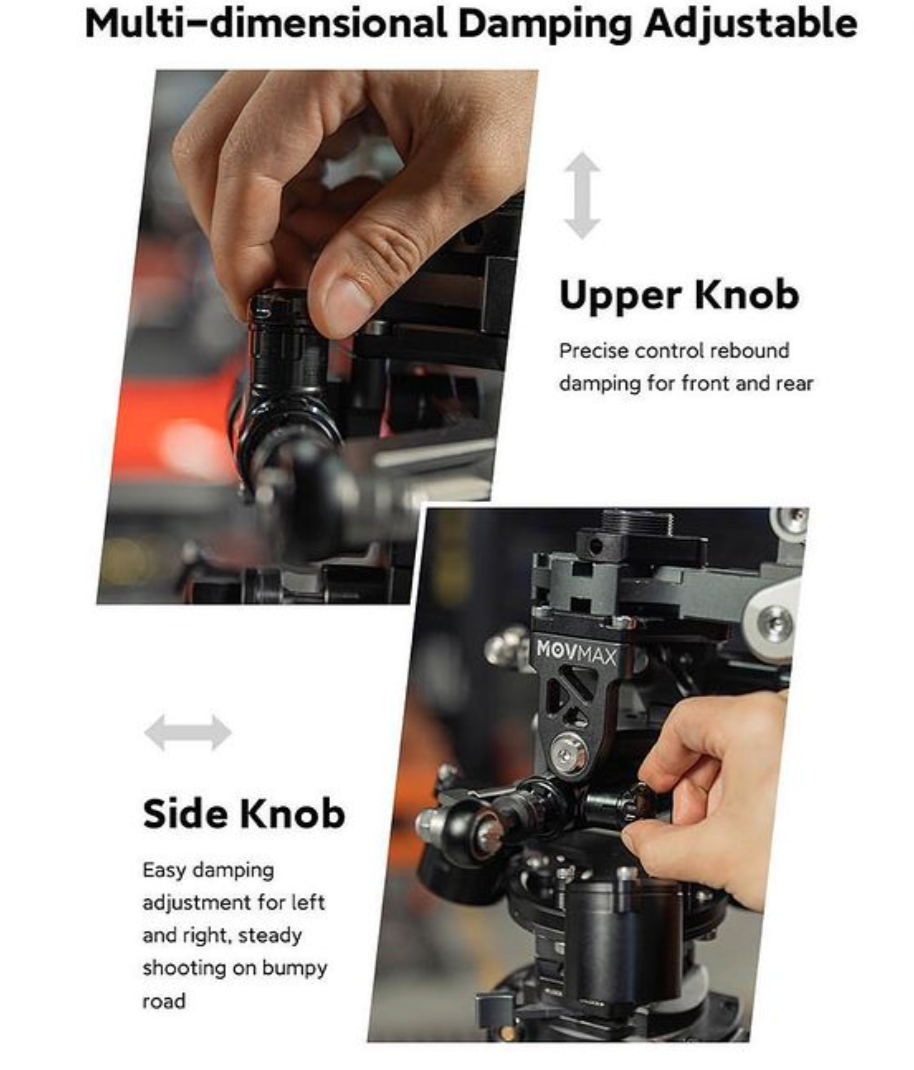 Multi-dimensional Damping Adjustable

Upper Knob

Precise control rebound damping for front and rear

MOVMAX

Side Knob

Easy damping adjustment for left and right, steady shooting on bumpy road