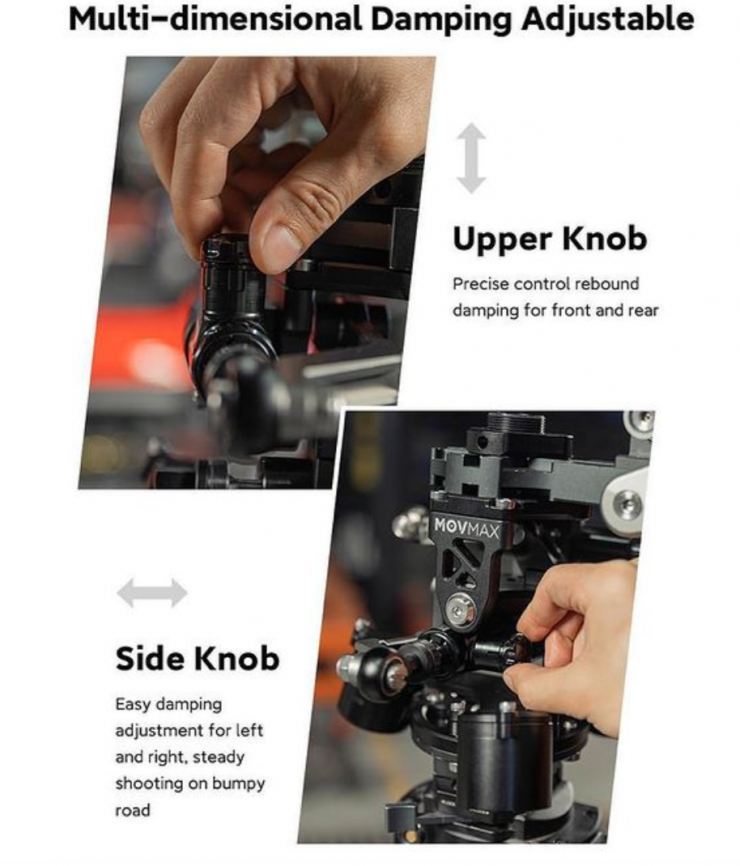 Multi-dimensional Damping Adjustable

Upper Knob

Precise control rebound damping for front and rear

MOVMAX

Side Knob

Easy damping adjustment for left and right, steady shooting on bumpy road