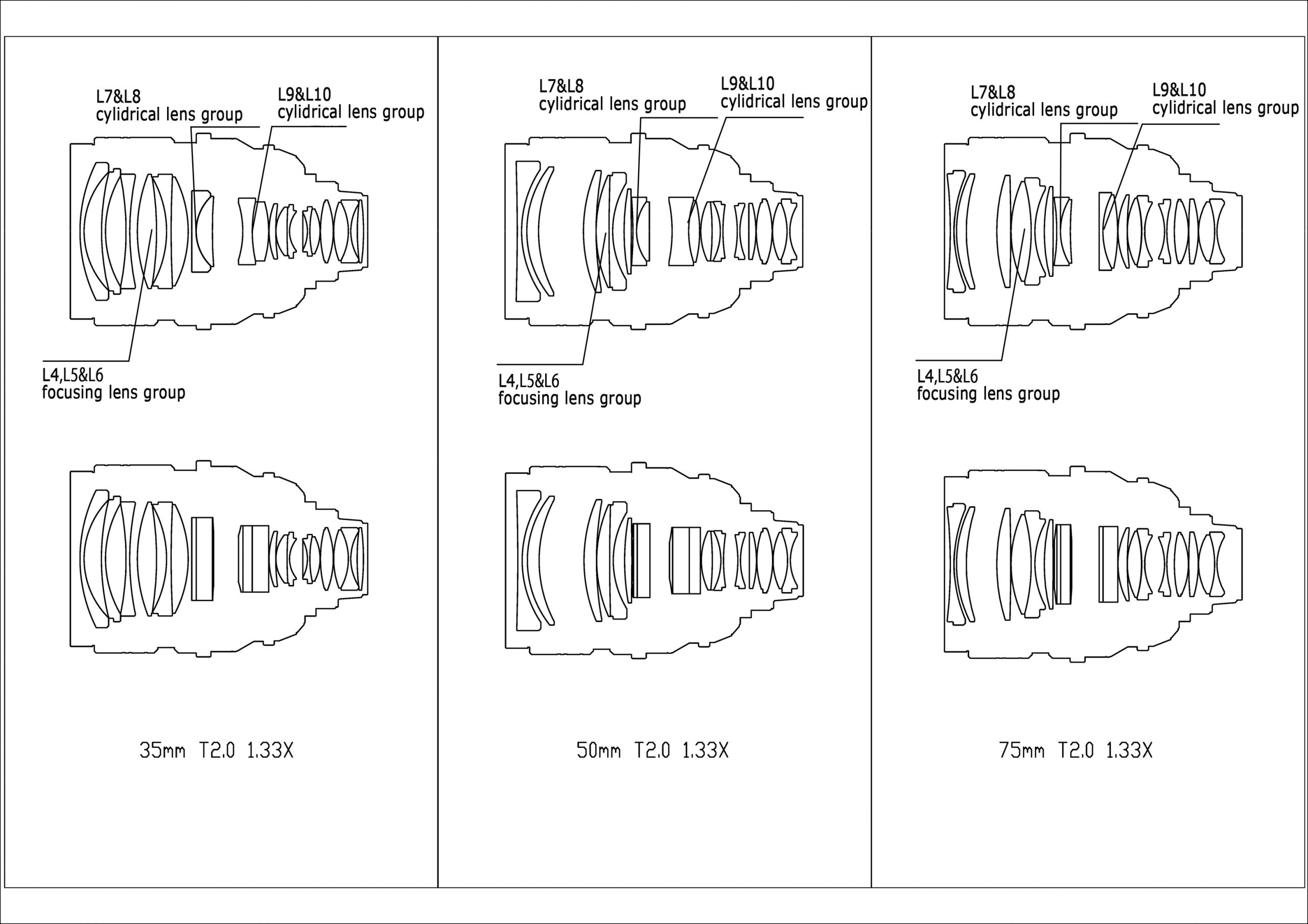 L7&L8
cylidrical lens group

L9&L10
cylidrical lens group

L4,L5&L6
focusing lens group

35mm T2.0 1.33X

L7&L8
cylidrical lens group

L9&L10
cylidrical lens group

L4,L5&L6
focusing lens group

50mm T2.0 1.33X

L7&L8
cylidrical lens group

L9&L10
cylidrical lens group

L4,L5&L6
focusing lens group

75mm T2.0 1.33X