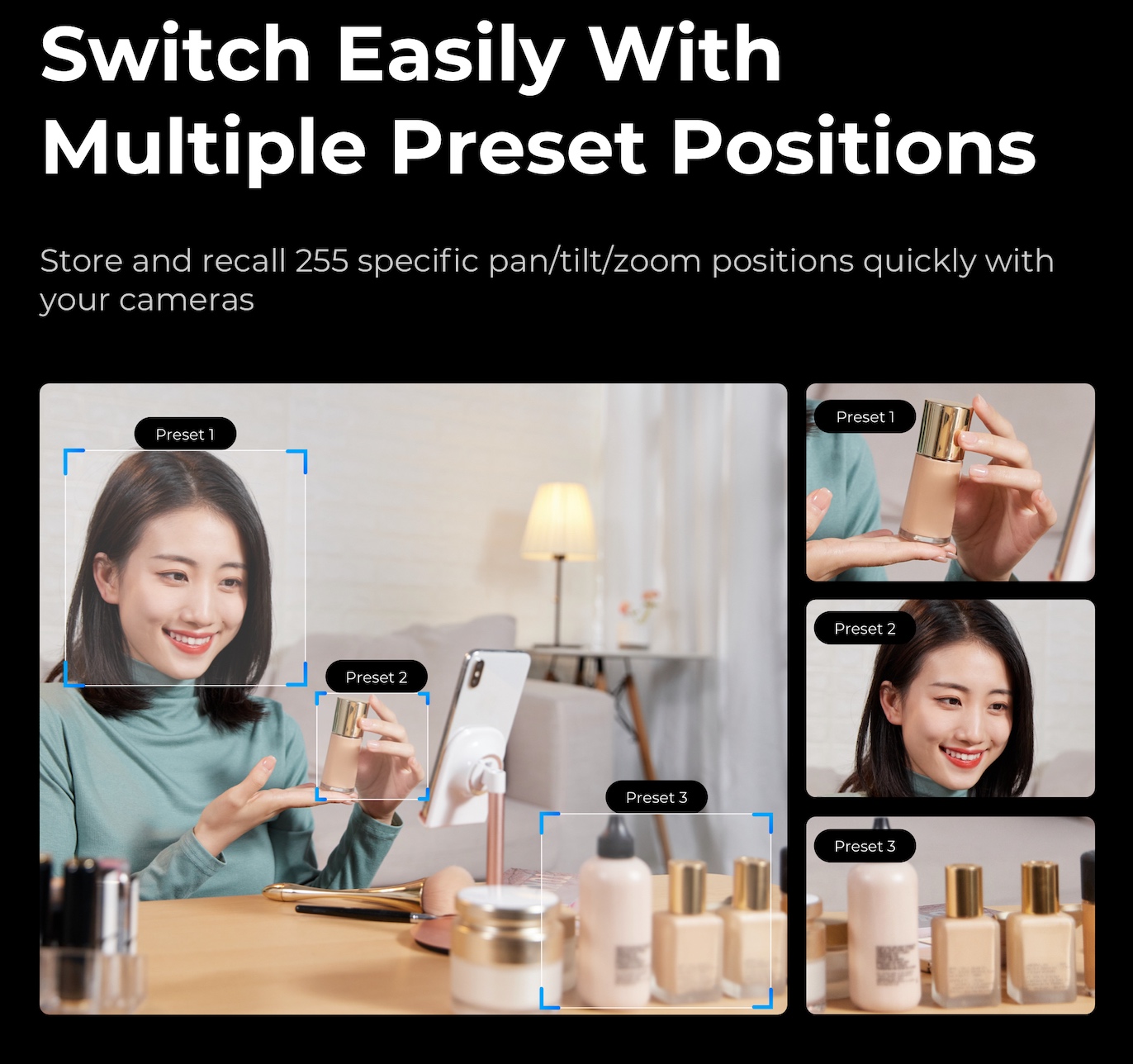 Switch Easily With Multiple Preset Positions

Store and recall 255 specific pan/tilt/zoom positions quickly with your cameras

Preset 1

Preset 2

Preset 3

Preset 1

Preset 2

Preset 3