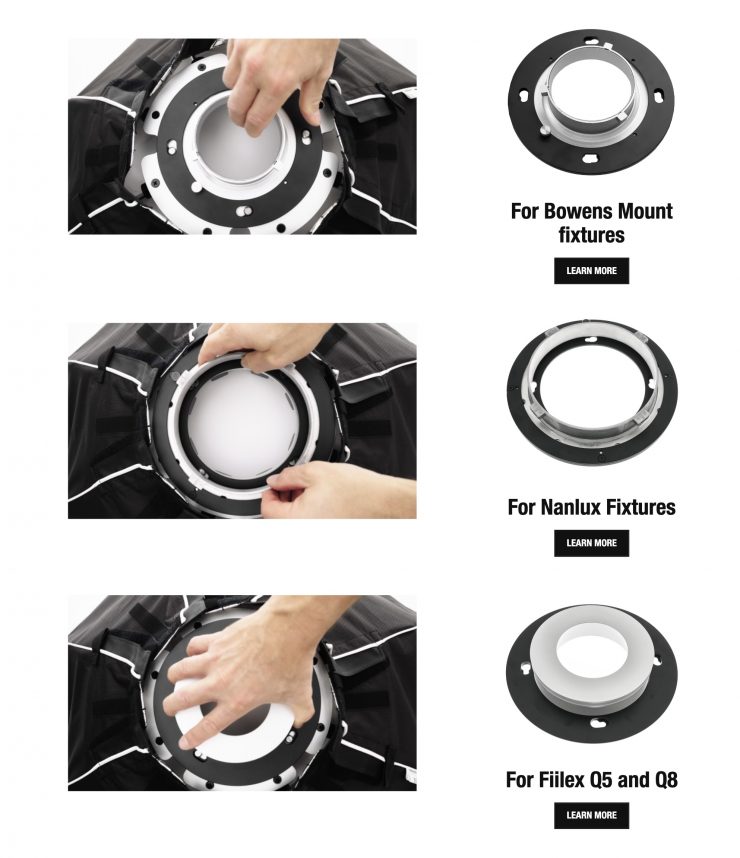 For Bowens Mount fixtures

LEARN MORE

For Nanlux Fixtures

LEARN MORE

For Fiilex Q5 and Q8

LEARN MORE