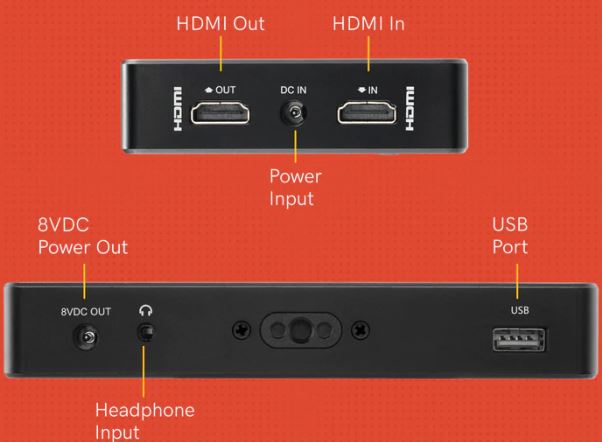 HDMI Out

HDMI In

HDMI

OUT

DC IN

IN

HDMI

Power Input

8VDC Power Out

USB Port

8VDC OUT

USB

Headphone Input