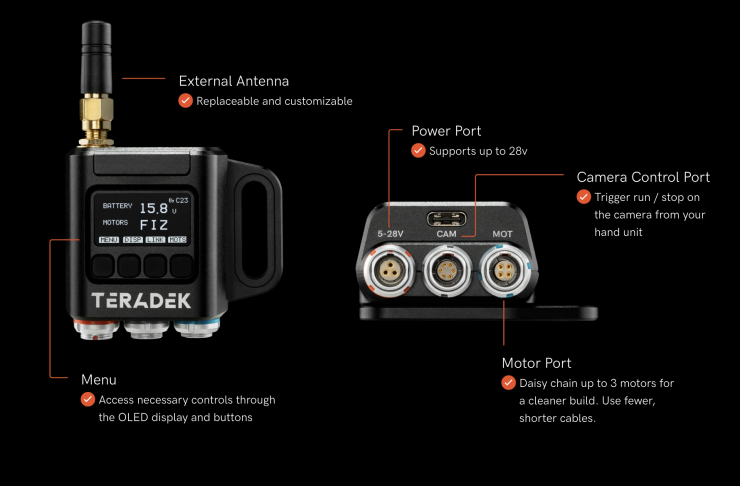 External Antenna
Replaceable and customizable

BATTERY 15.8 V
C23
MOTORS FIZ
MENU DISP LINK MOTS

TERADEK

Menu
Access necessary controls through the OLED display and buttons

Power Port
Supports up to 28v

Camera Control Port
Trigger run / stop on the camera from your hand unit

5-28V CAM MOT

Motor Port
Daisy chain up to 3 motors for a cleaner build. Use fewer, shorter cables.