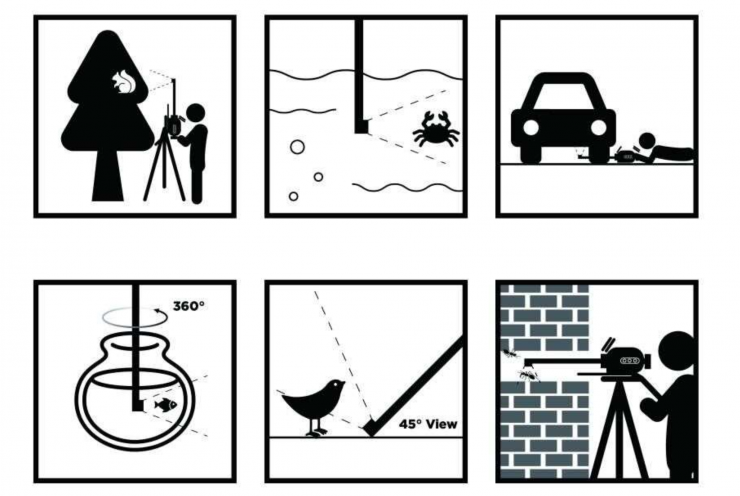 360°

45° View