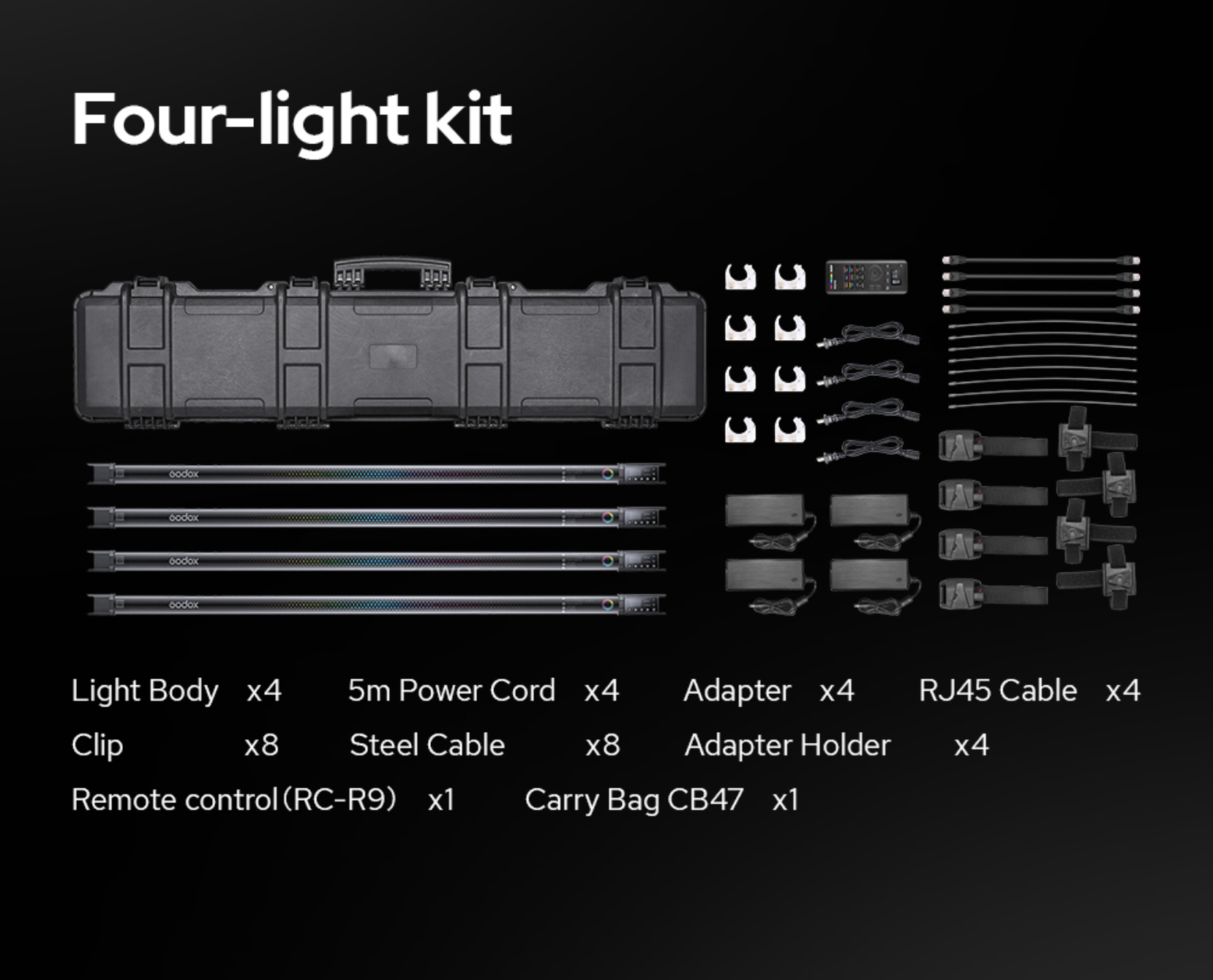 Four-light kit

Godox
Godox
Godox
Godox

Light Body x4
5m Power Cord x4
Adapter x4
RJ45 Cable x4
Clip x8
Steel Cable x8
Adapter Holder x4
Remote control（RC-R9） x1
Carry Bag CB47 x1