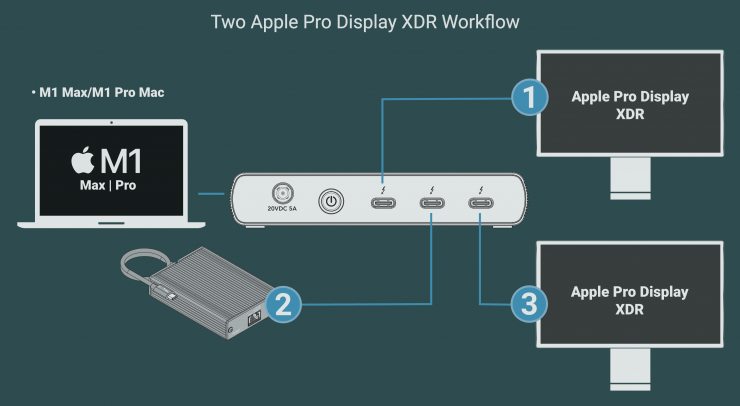 Two Apple Pro Display XDR Workflow

• M1 Max/M1 Pro Mac

M1
Max | Pro

20VDC 5A

1

Apple Pro Display XDR

2

3

Apple Pro Display XDR