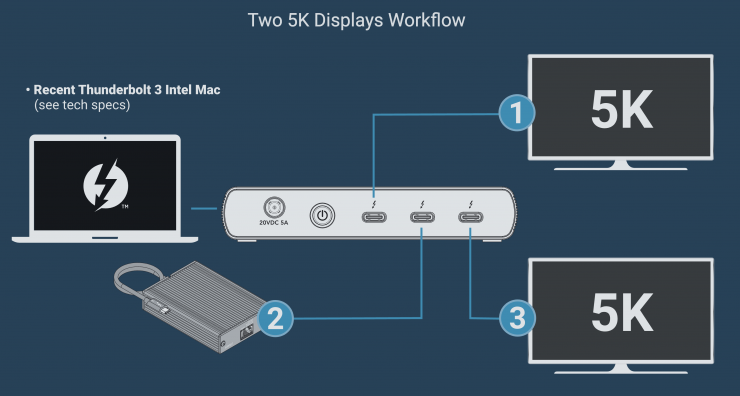 Two 5K Displays Workflow

• Recent Thunderbolt 3 Intel Mac
(see tech specs)

TM

20VDC 5A

1

5K

2

3

5K