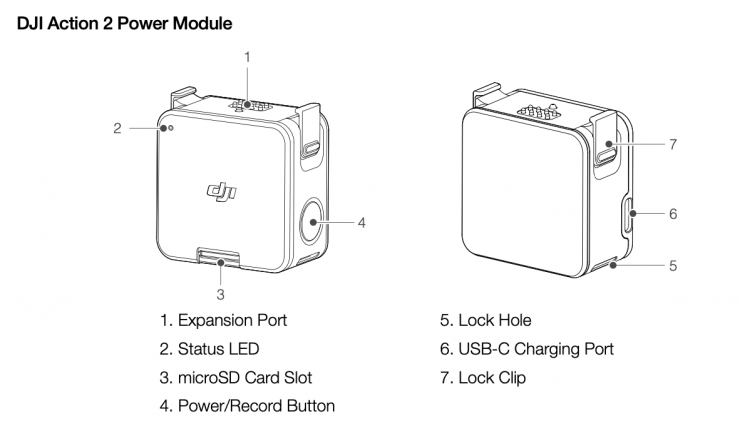 DJI Action 2 Power Module

1

2

dji

4

3

7

6

5

1. Expansion Port

2. Status LED

3. microSD Card Slot

4. Power/Record Button

5. Lock Hole

6. USB-C Charging Port

7. Lock Clip