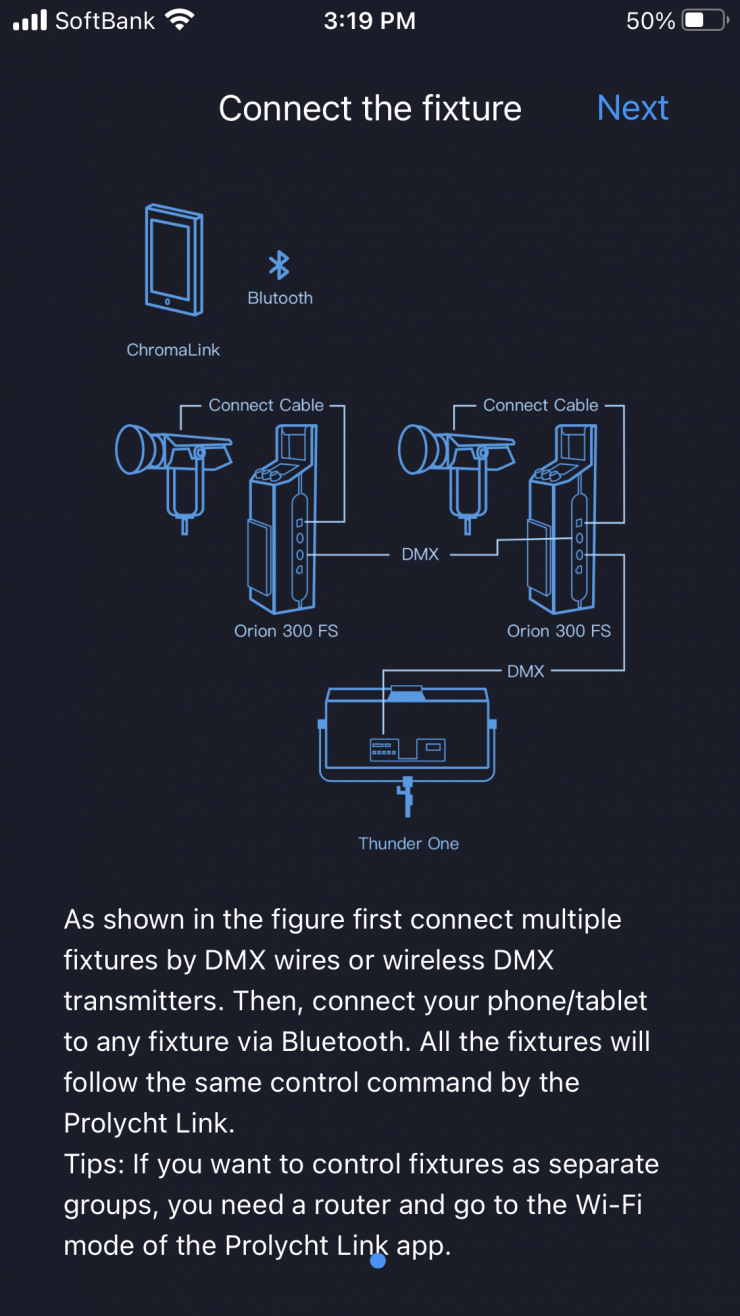 SoftBank 3:19 PM 50%

Connect the fixture Next

Blutooth

ChromaLink

Connect Cable

Connect Cable

DMX

Orion 300 FS

Orion 300 FS

DMX

Thunder One

As shown in the figure first connect multiple fixtures by DMX wires or wireless DMX transmitters. Then, connect your phone/tablet to any fixture via Bluetooth. All the fixtures will follow the same control command by the Prolycht Link.
Tips: If you want to control fixtures as separate groups, you need a router and go to the Wi-Fi mode of the Prolycht Link app.