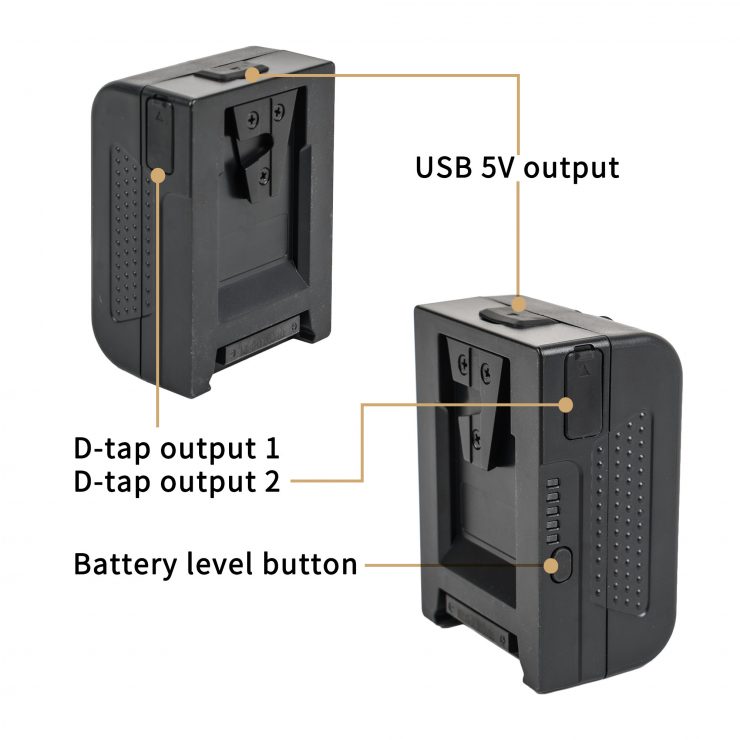 USB 5V output

D-tap output 1
D-tap output 2

Battery level button