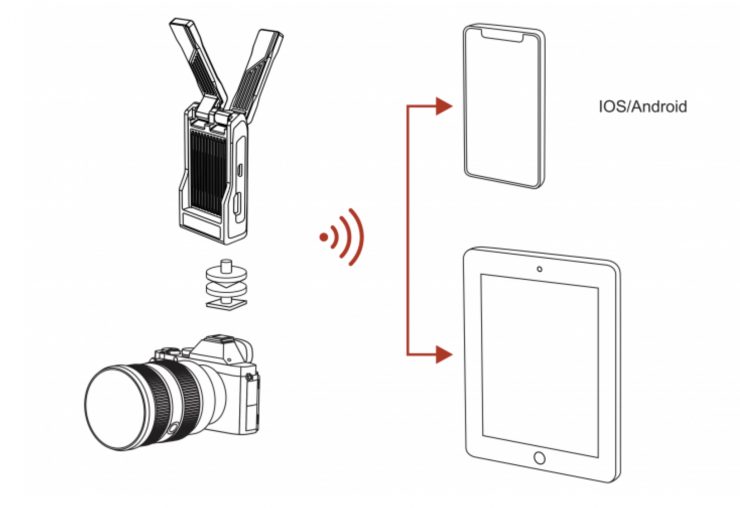 IOS/Android