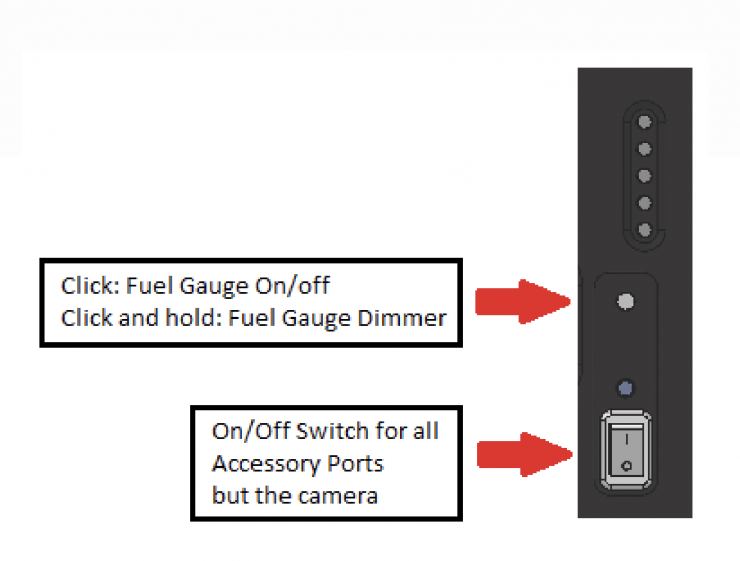 Click: Fuel Gauge On/off
Click and hold: Fuel Gauge Dimmer

On/Off Switch for all Accessory Ports but the camera

I
O