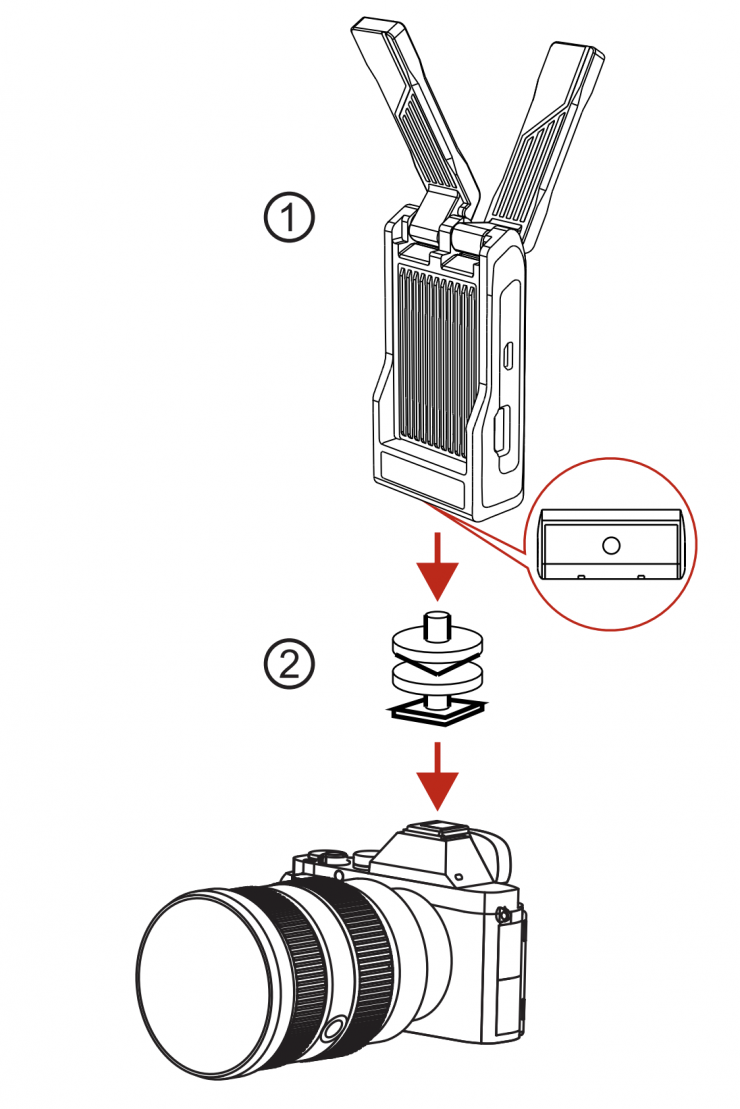 ①

②