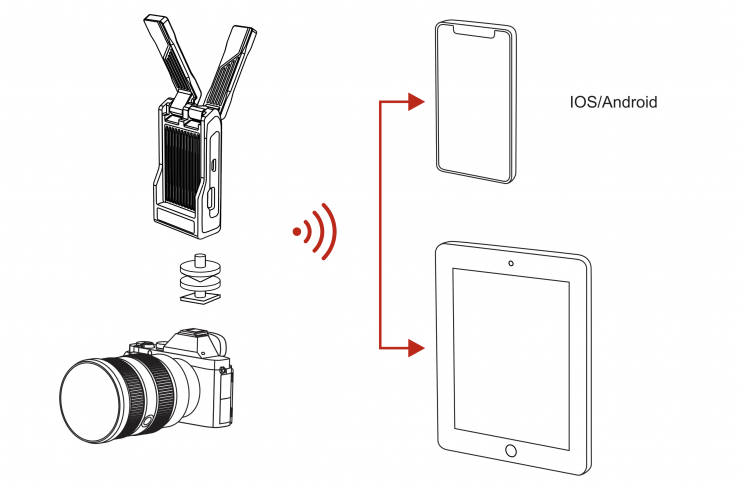 IOS/Android