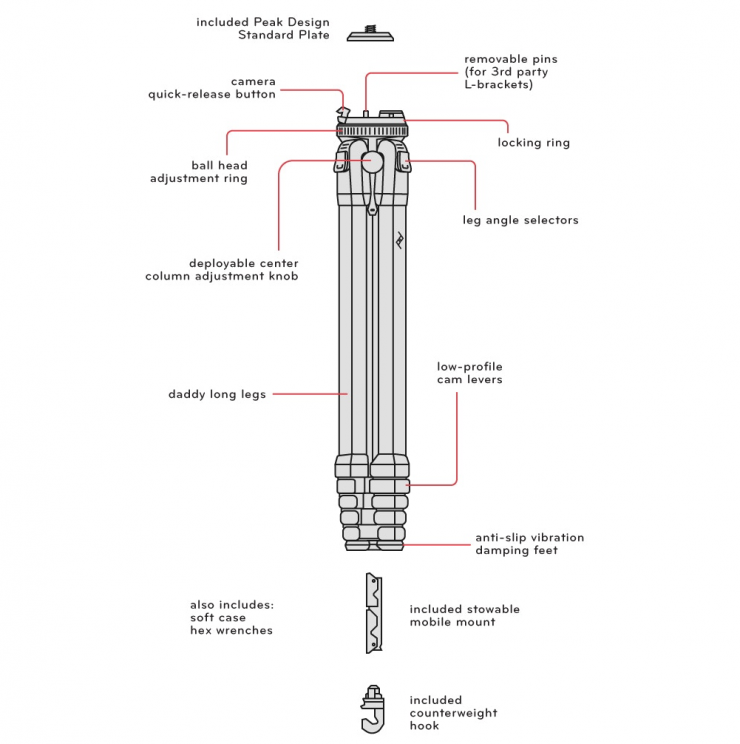 included Peak Design Standard Plate

removable pins (for 3rd party L-brackets)

camera quick-release button

locking ring

ball head adjustment ring

leg angle selectors

deployable center column adjustment knob

low-profile cam levers

daddy long legs

anti-slip vibration damping feet

also includes: soft case hex wrenches

included stowable mobile mount

included counterweight hook