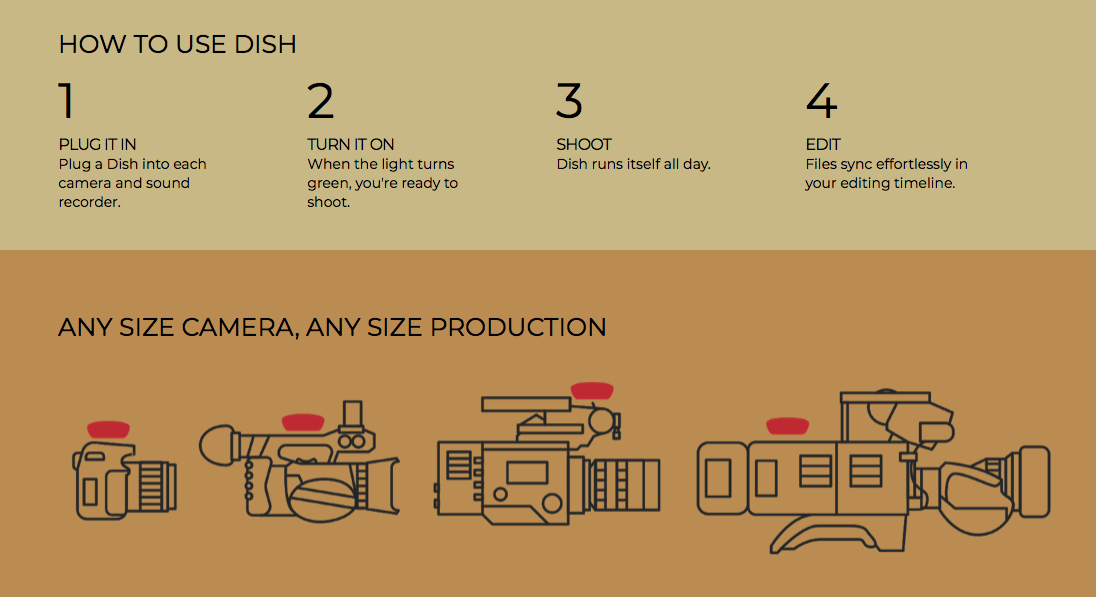 HOW TO USE DISH

1
PLUG IT IN
Plug a Dish into each camera and sound recorder.

2
TURN IT ON
When the light turns green, you're ready to shoot.

3
SHOOT
Dish runs itself all day.

4
EDIT
Files sync effortlessly in your editing timeline.

ANY SIZE CAMERA, ANY SIZE PRODUCTION