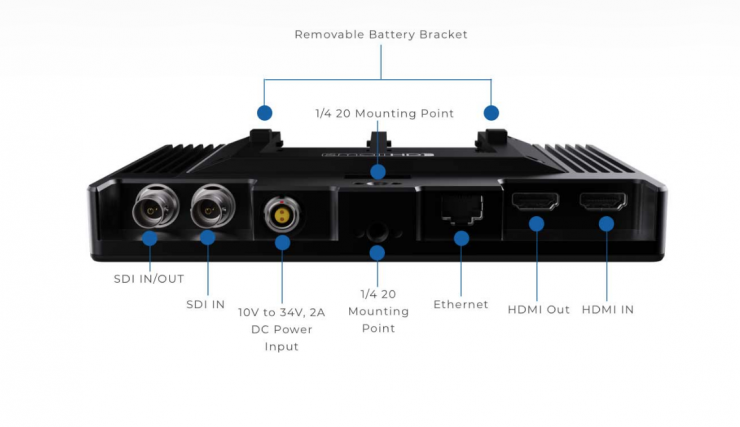 Removable Battery Bracket

1/4 20 Mounting Point

SDI IN/OUT

SDI IN

10V to 34V, 2A DC Power Input

1/4 20 Mounting Point

Ethernet

HDMI Out

HDMI IN